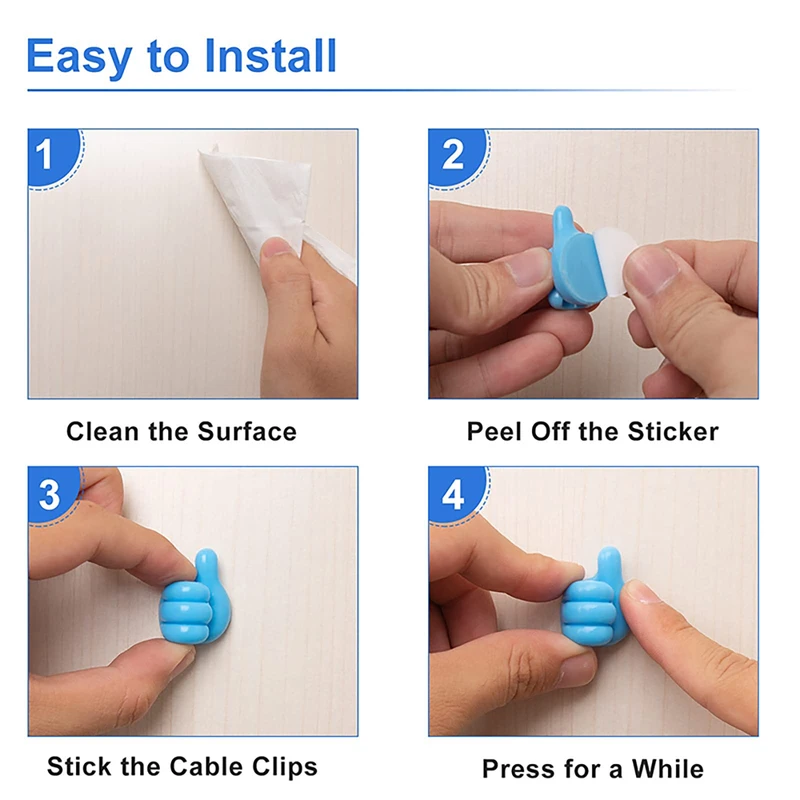 Easy to Install

1

Clean the Surface

2

Peel Off the Sticker

3

Stick the Cable Clips

4

Press for a While