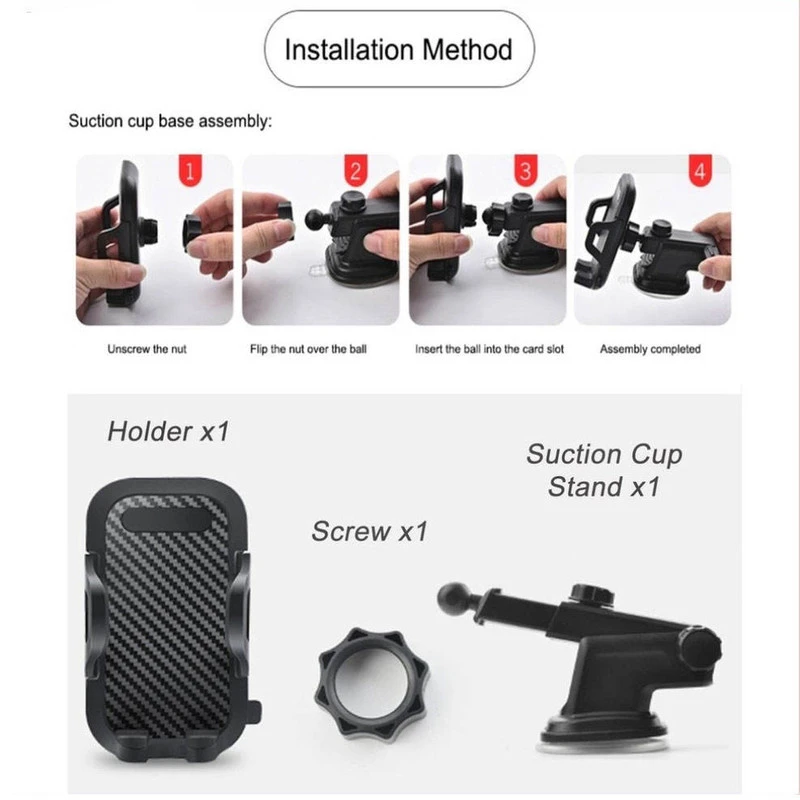 Installation Method

Suction cup base assembly:

1
Unscrew the nut

2
Flip the nut over the ball

3
Insert the ball into the card slot

4
Assembly completed

Holder x1

Screw x1

Suction Cup Stand x1